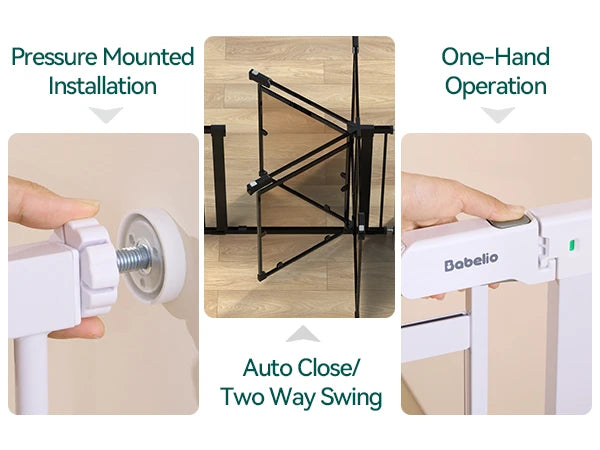 Pressure Mounted Installation

Auto Close/ Two Way Swing

One-Hand Operation

Babelio