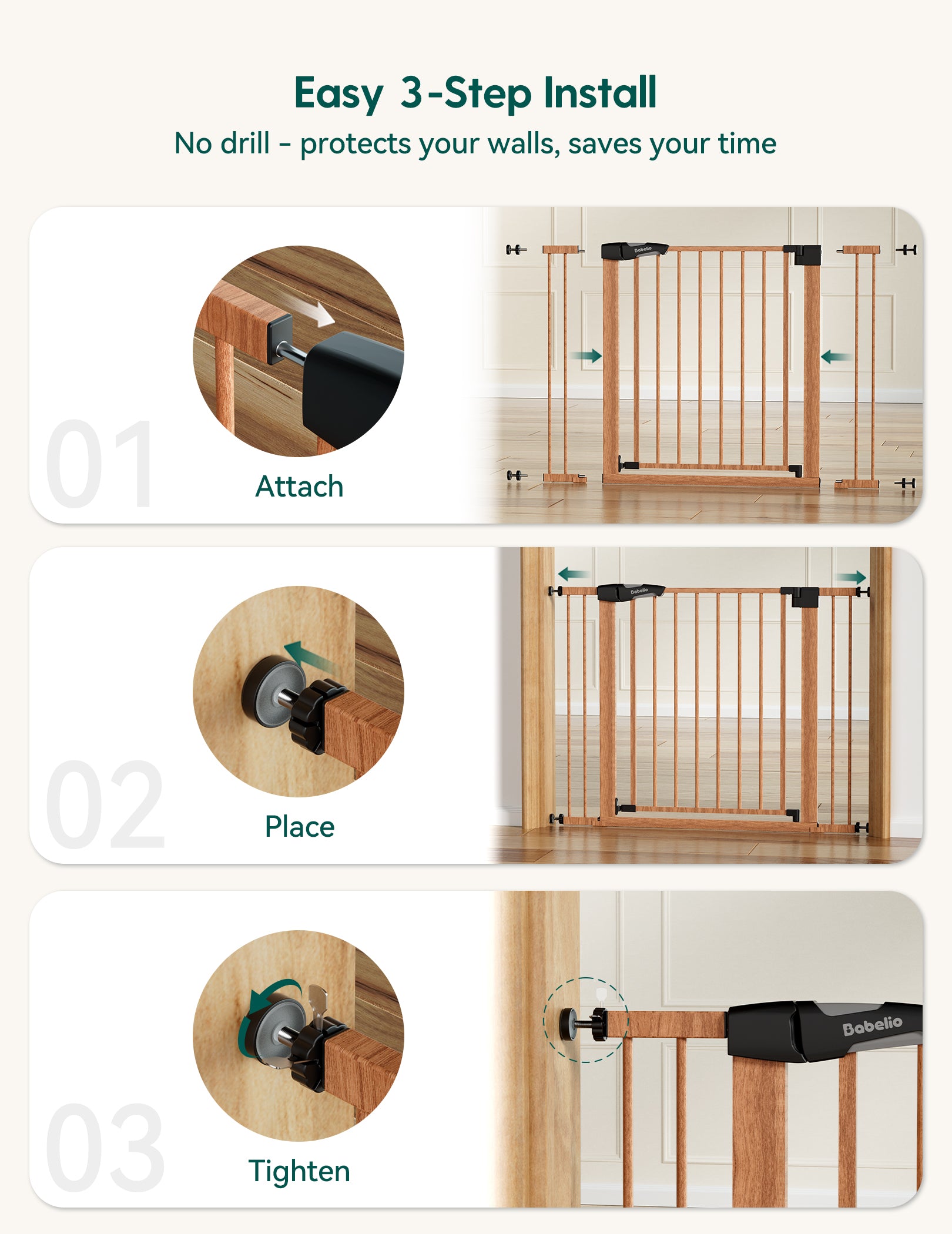 Easy 3-Step Install
No drill - protects your walls, saves your time

01
Attach

Babelio

02
Place

Babelio

03
Tighten

Babelio