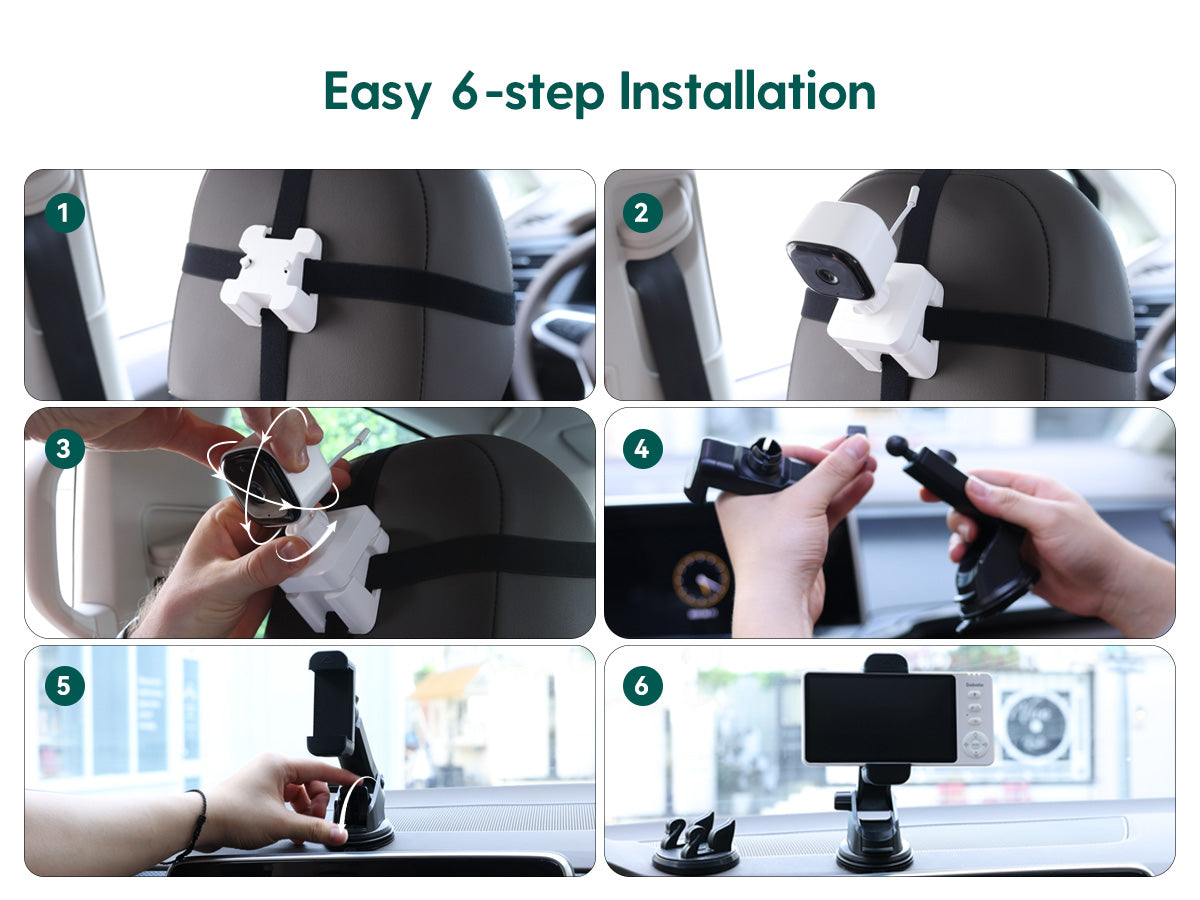 Easy 6-step Installation

1

2

3

4

5

6