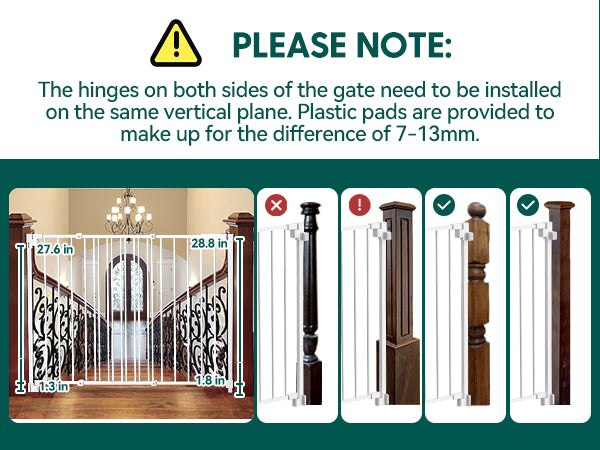 PLEASE NOTE:

The hinges on both sides of the gate need to be installed on the same vertical plane. Plastic pads are provided to make up for the difference of 7-13mm.

27.6 in
28.8 in
1.3 in
1.8 in