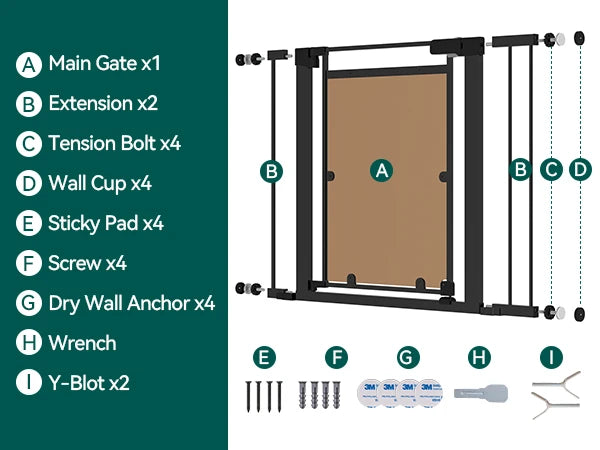 A Main Gate x1
B Extension x2
C Tension Bolt x4
D Wall Cup x4
E Sticky Pad x4
F Screw x4
G Dry Wall Anchor x4
H Wrench
I Y-Blot x2

B A B C D

E F G H I

3M 3M 3M 3M