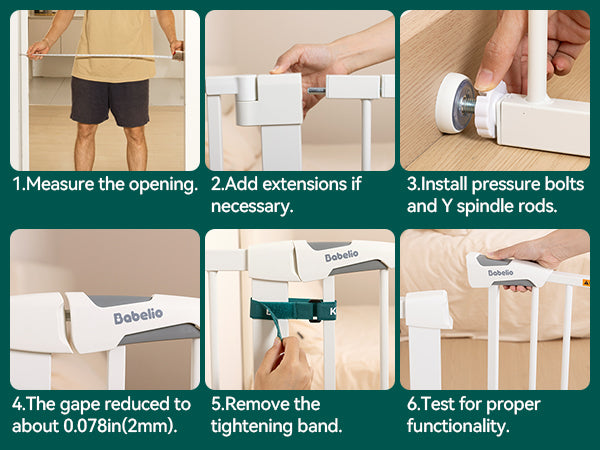 1.Measure the opening.

2.Add extensions if necessary.

3.Install pressure bolts and Y spindle rods.

Babelio

4.The gape reduced to about 0.078in(2mm).

Babelio

5.Remove the tightening band.

Babelio

6.Test for proper functionality.