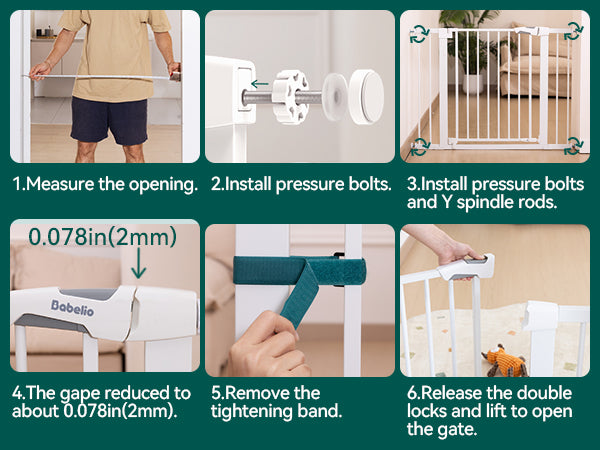 1.Measure the opening.

2.Install pressure bolts.

3.Install pressure bolts and Y spindle rods.

0.078in(2mm)

Babelio

4.The gape reduced to about 0.078in(2mm).

5.Remove the tightening band.

6.Release the double locks and lift to open the gate.