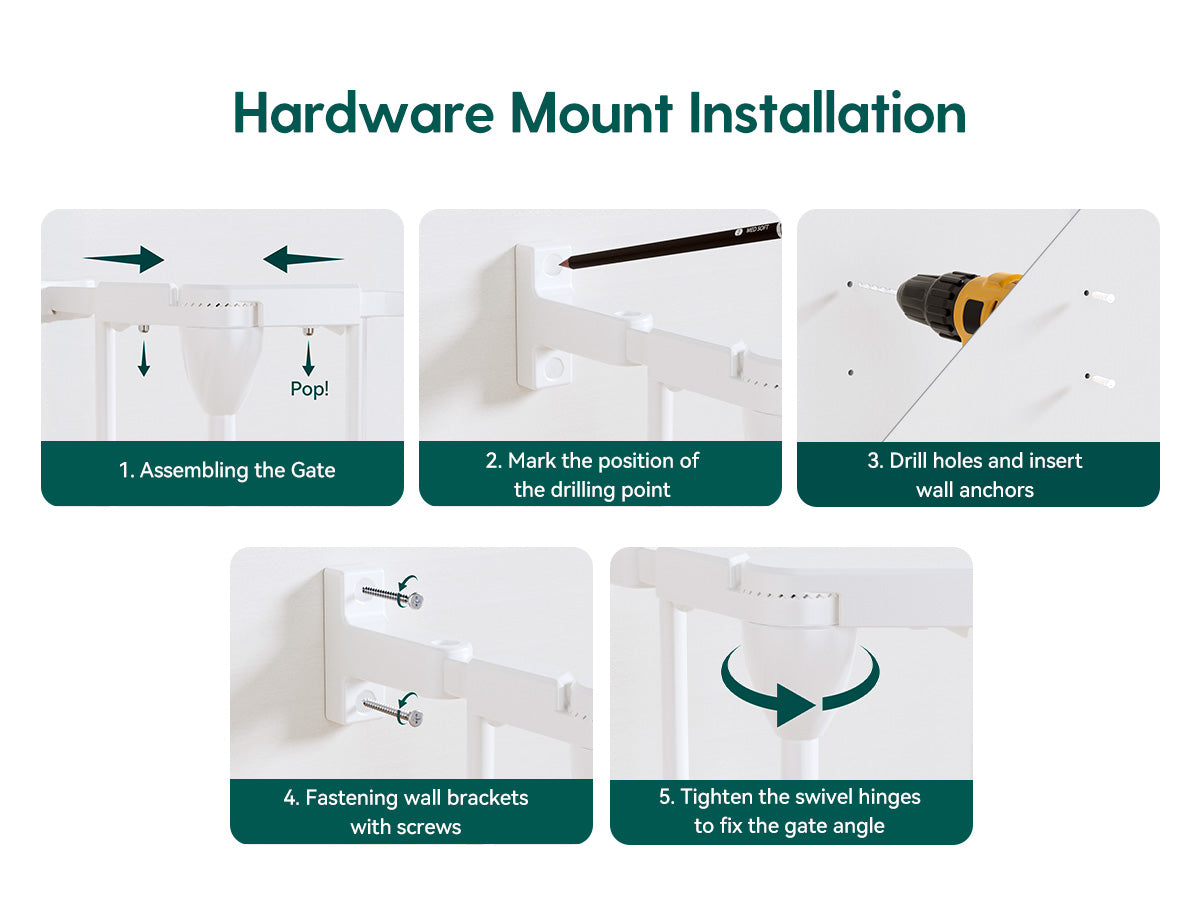 Hardware Mount Installation

Pop!

1. Assembling the Gate

MED SOFT

2. Mark the position of the drilling point

3. Drill holes and insert wall anchors

4. Fastening wall brackets with screws

5. Tighten the swivel hinges to fix the gate angle