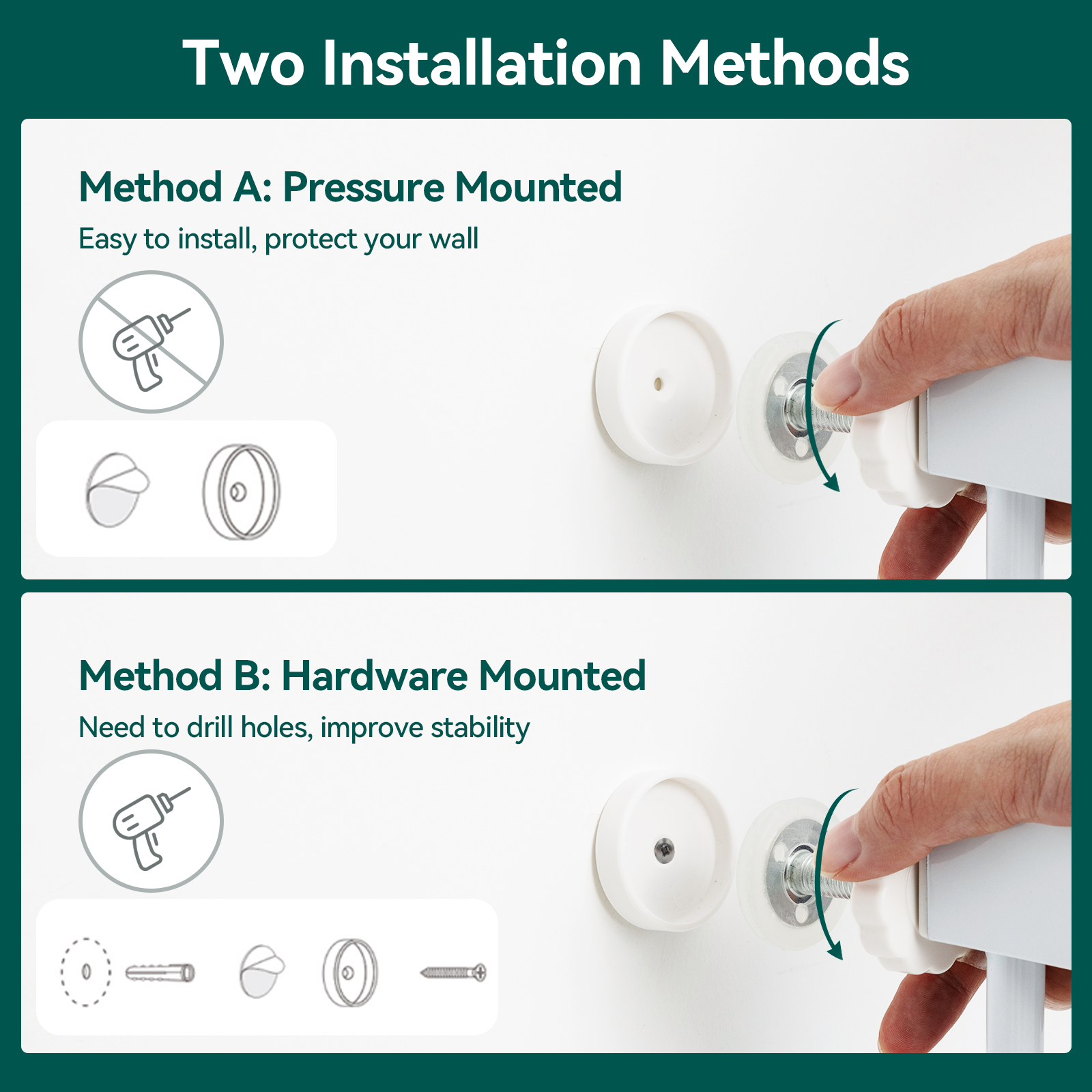 Two Installation Methods

Method A: Pressure Mounted

Easy to install, protect your wall

Method B: Hardware Mounted

Need to drill holes, improve stability