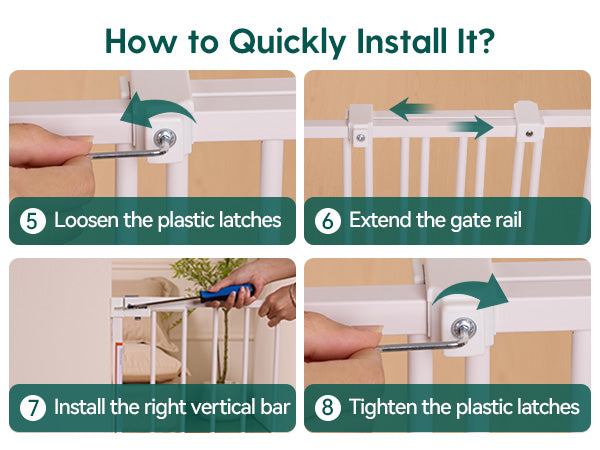 How to Quickly Install It?

5 Loosen the plastic latches

6 Extend the gate rail

7 Install the right vertical bar

8 Tighten the plastic latches