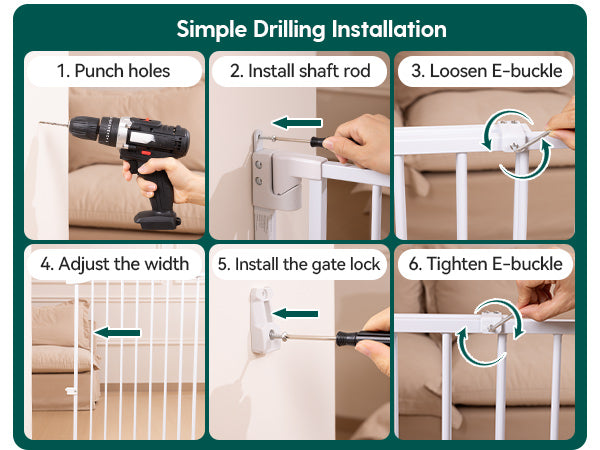 Simple Drilling Installation

1. Punch holes

2. Install shaft rod

3. Loosen E-buckle

4. Adjust the width

5. Install the gate lock

6. Tighten E-buckle