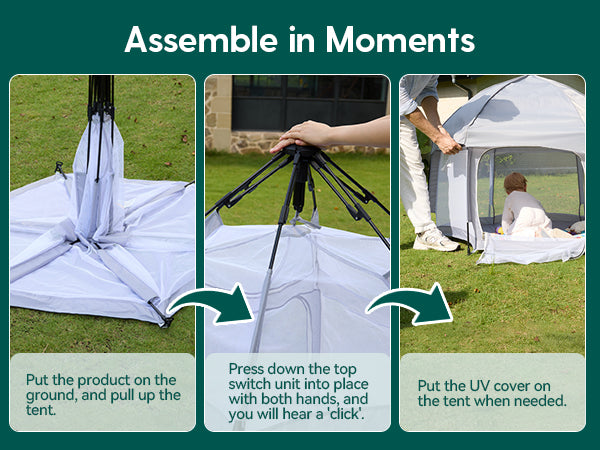 Assemble in Moments

Put the product on the ground, and pull up the tent.

Press down the top switch unit into place with both hands, and you will hear a 'click'.

Put the UV cover on the tent when needed.