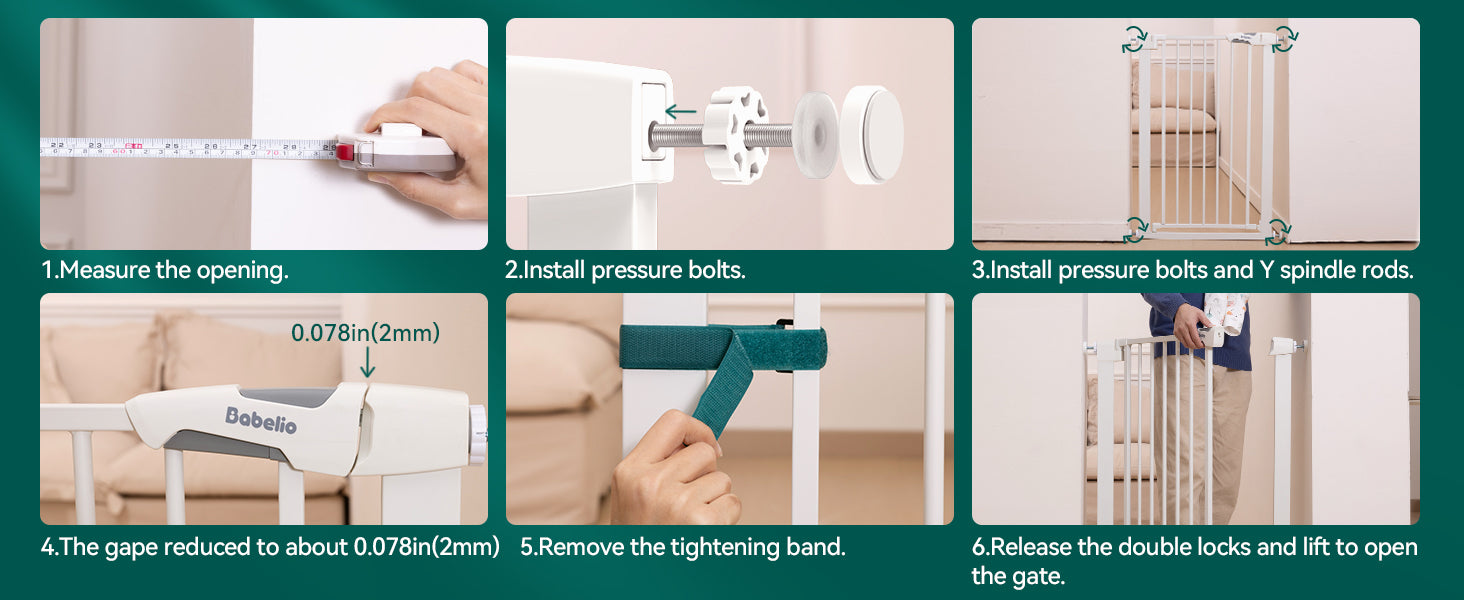 1.Measure the opening.

2.Install pressure bolts.

3.Install pressure bolts and Y spindle rods.

0.078in(2mm)

Babelio

4.The gape reduced to about 0.078in(2mm)

5.Remove the tightening band.

6.Release the double locks and lift to open the gate.