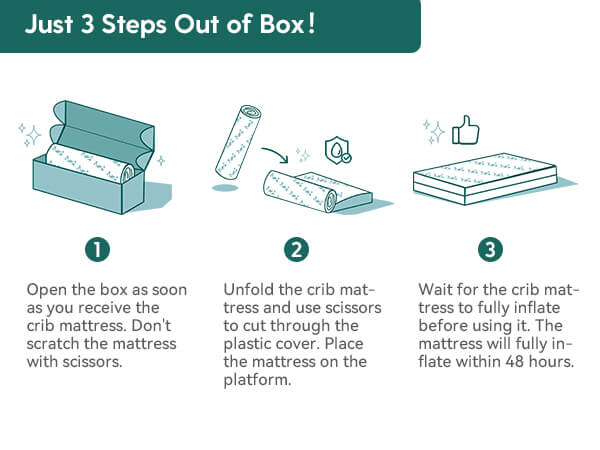 Just 3 Steps Out of Box!

1

Open the box as soon as you receive the crib mattress. Don't scratch the mattress with scissors.

2

Unfold the crib mattress and use scissors to cut through the plastic cover. Place the mattress on the platform.

3

Wait for the crib mattress to fully inflate before using it. The mattress will fully inflate within 48 hours.