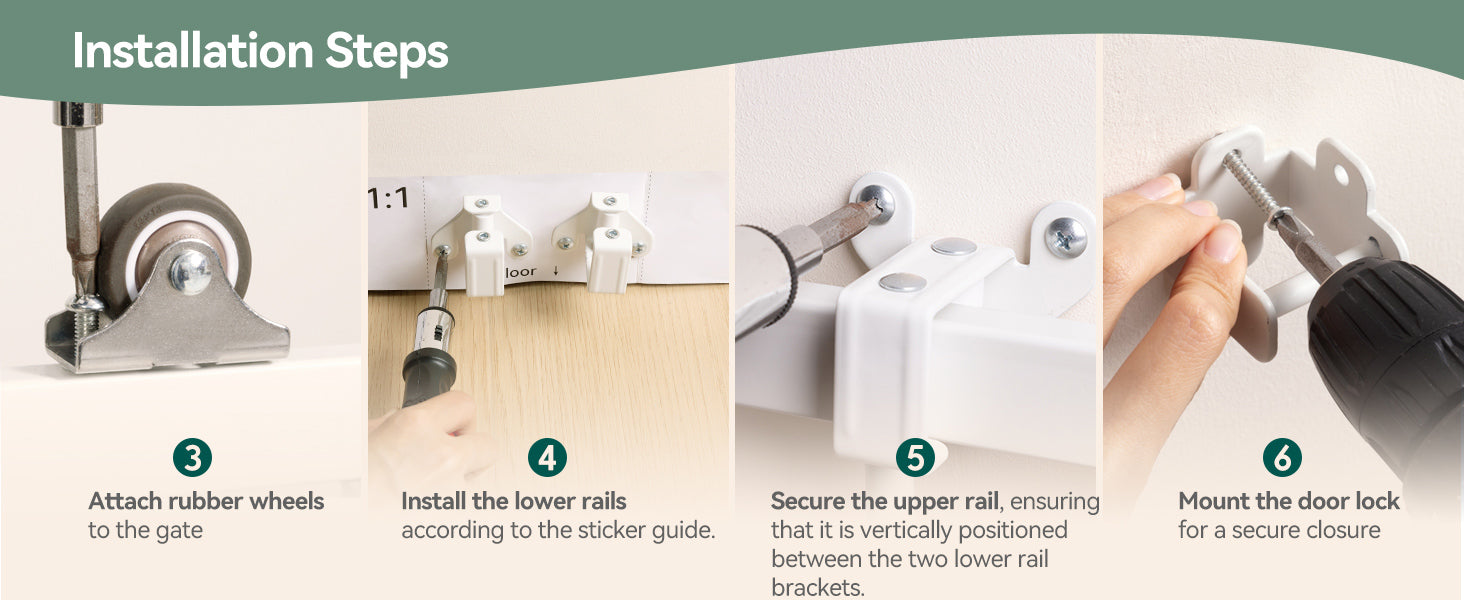 Installation Steps

1:1

loor ↓

3

Attach rubber wheels to the gate

4

Install the lower rails according to the sticker guide.

5

Secure the upper rail, ensuring that it is vertically positioned between the two lower rail brackets.

6

Mount the door lock for a secure closure