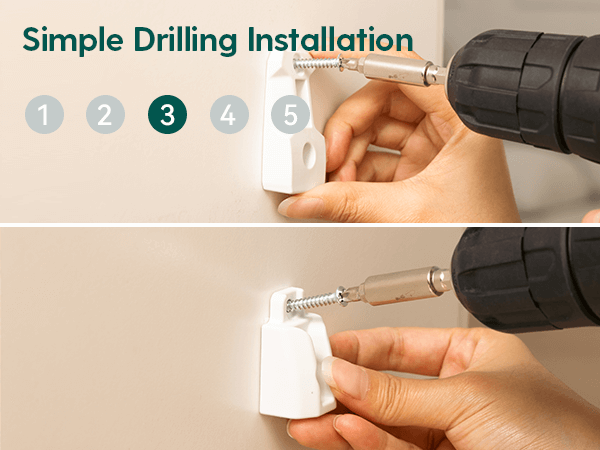 Simple Drilling Installation

1 2 3 4 5