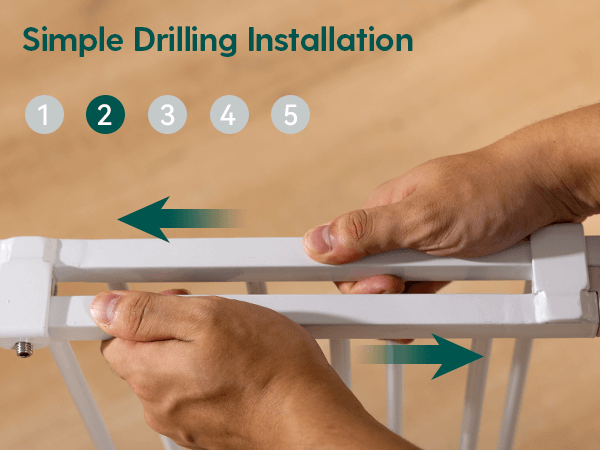 Simple Drilling Installation

1 2 3 4 5