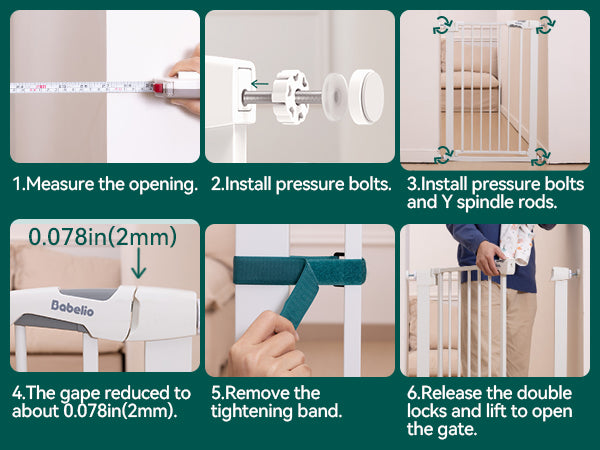 1.Measure the opening.

2.Install pressure bolts.

3.Install pressure bolts and Y spindle rods.

0.078in(2mm)

Babelio

4.The gape reduced to about 0.078in(2mm).

5.Remove the tightening band.

6.Release the double locks and lift to open the gate.