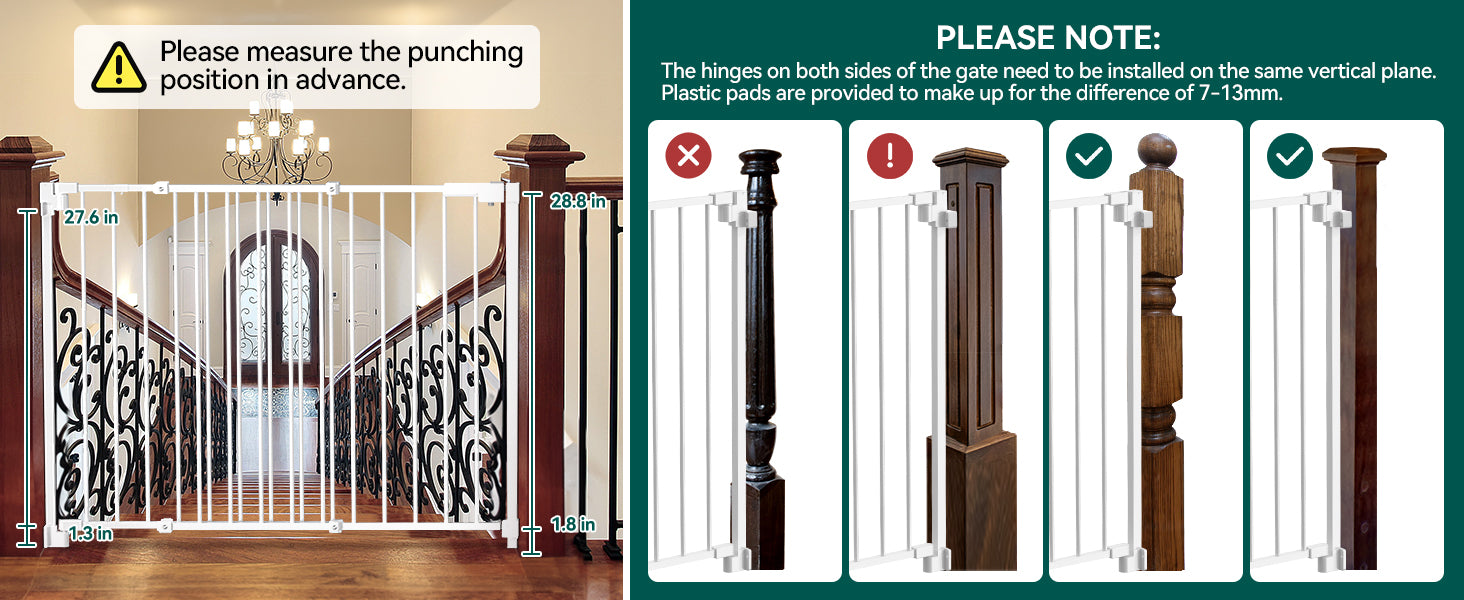 Please measure the punching position in advance.

27.6 in

28.8 in

1.3 in

1.8 in

PLEASE NOTE:

The hinges on both sides of the gate need to be installed on the same vertical plane. Plastic pads are provided to make up for the difference of 7-13mm.