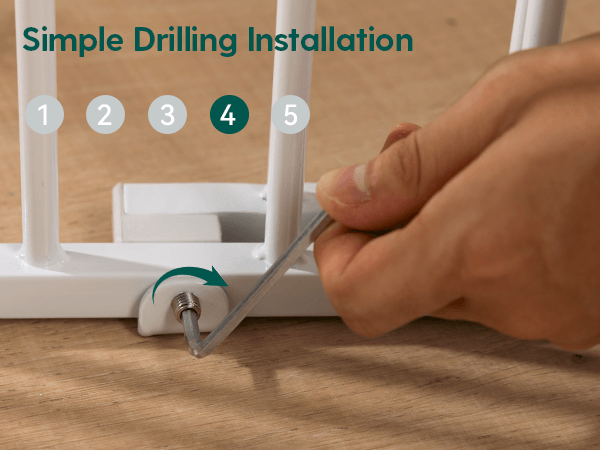 Simple Drilling Installation

1 2 3 4 5