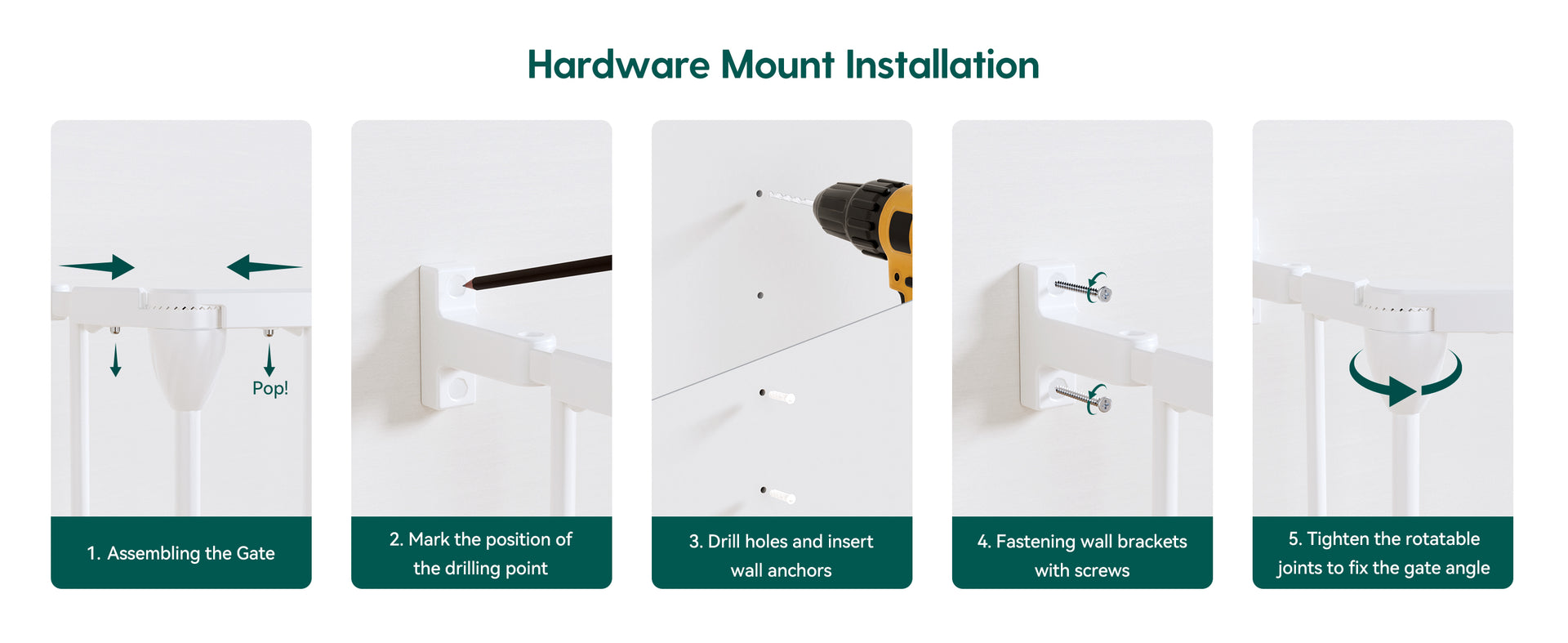 Hardware Mount Installation

Pop!

1. Assembling the Gate

2. Mark the position of the drilling point

3. Drill holes and insert wall anchors

4. Fastening wall brackets with screws

5. Tighten the rotatable joints to fix the gate angle