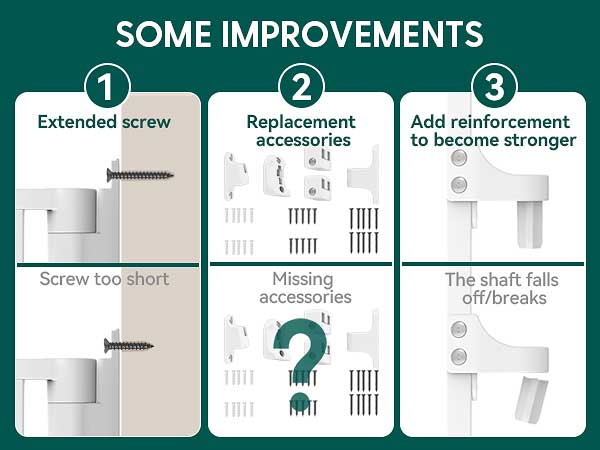 SOME IMPROVEMENTS

1

Extended screw

Screw too short

2

Replacement accessories

Missing accessories

?

3

Add reinforcement to become stronger

The shaft falls off/breaks