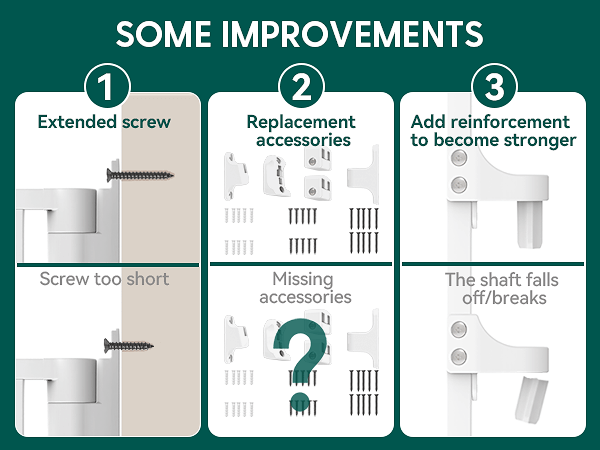 SOME IMPROVEMENTS

1
Extended screw

Screw too short

2
Replacement accessories

Missing accessories

?

3
Add reinforcement to become stronger

The shaft falls off/breaks