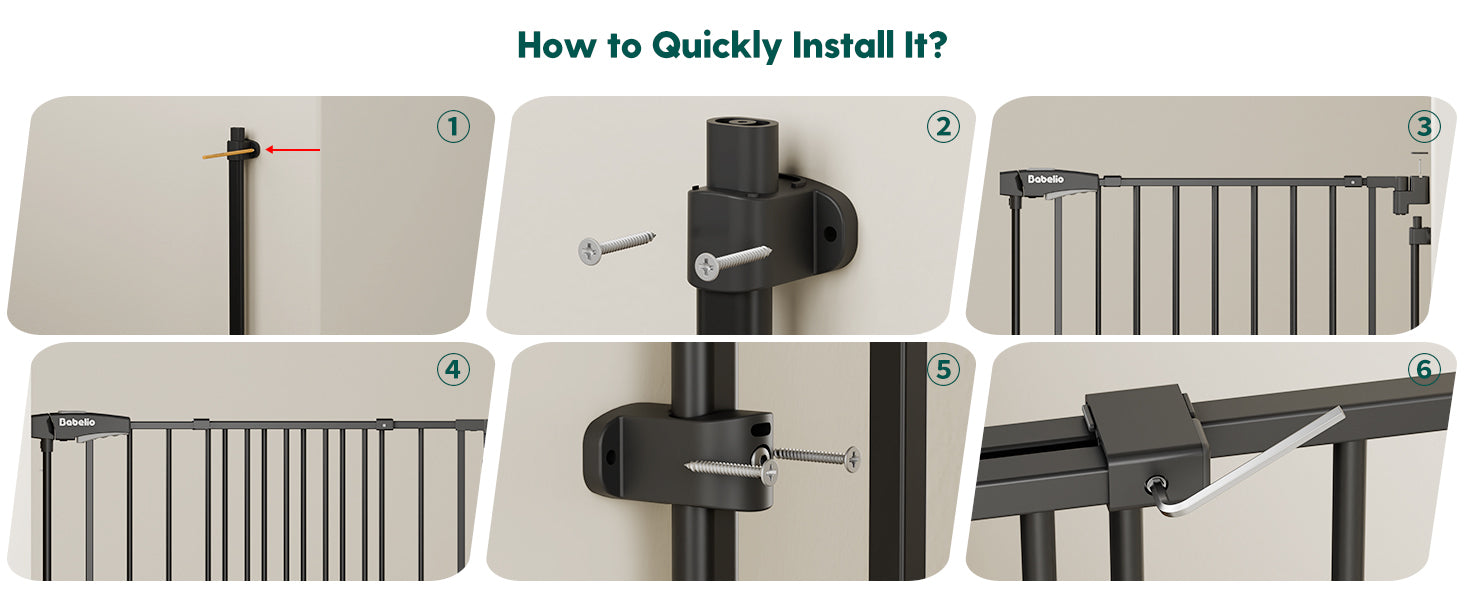 How to Quickly Install It?

①

②

③

Babelio

④

Babelio

⑤

⑥