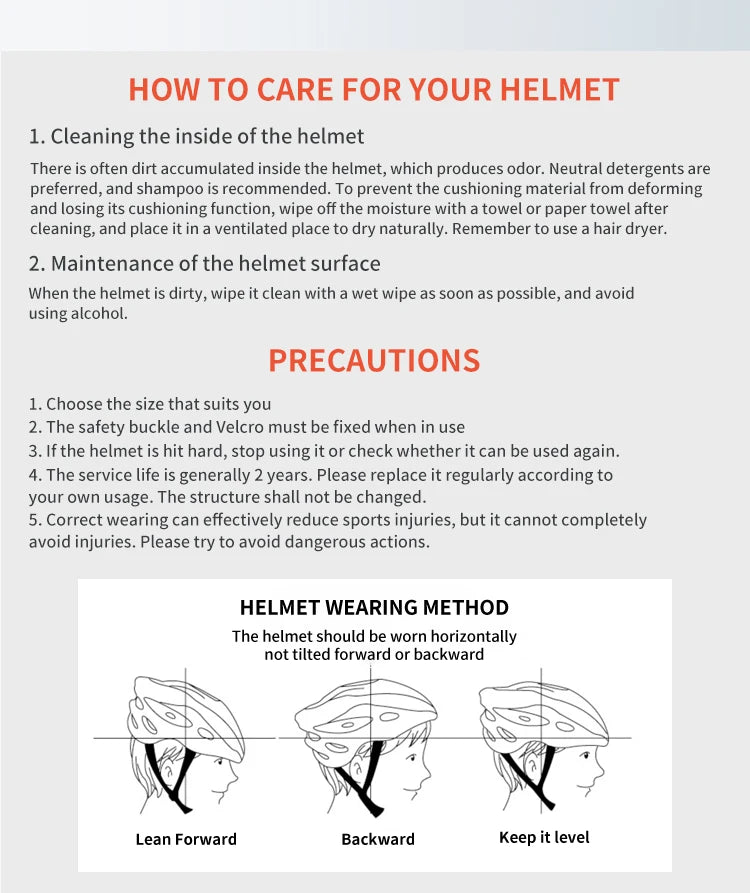 HOW TO CARE FOR YOUR HELMET

1. Cleaning the inside of the helmet

There is often dirt accumulated inside the helmet, which produces odor. Neutral detergents are preferred, and shampoo is recommended. To prevent the cushioning material from deforming and losing its cushioning function, wipe off the moisture with a towel or paper towel after cleaning, and place it in a ventilated place to dry naturally. Remember to use a hair dryer.

2. Maintenance of the helmet surface

When the helmet is dirty, wipe it clean with a wet wipe as soon as possible, and avoid using alcohol.

PRECAUTIONS

1. Choose the size that suits you
2. The safety buckle and Velcro must be fixed when in use
3. If the helmet is hit hard, stop using it or check whether it can be used again.
4. The service life is generally 2 years. Please replace it regularly according to your own usage. The structure shall not be changed.
5. Correct wearing can effectively reduce sports injuries, but it cannot completely avoid injuries. Please try to avoid dangerous actions.

HELMET WEARING METHOD

The helmet should be worn horizontally not tilted forward or backward

Lean Forward

Backward

Keep it level