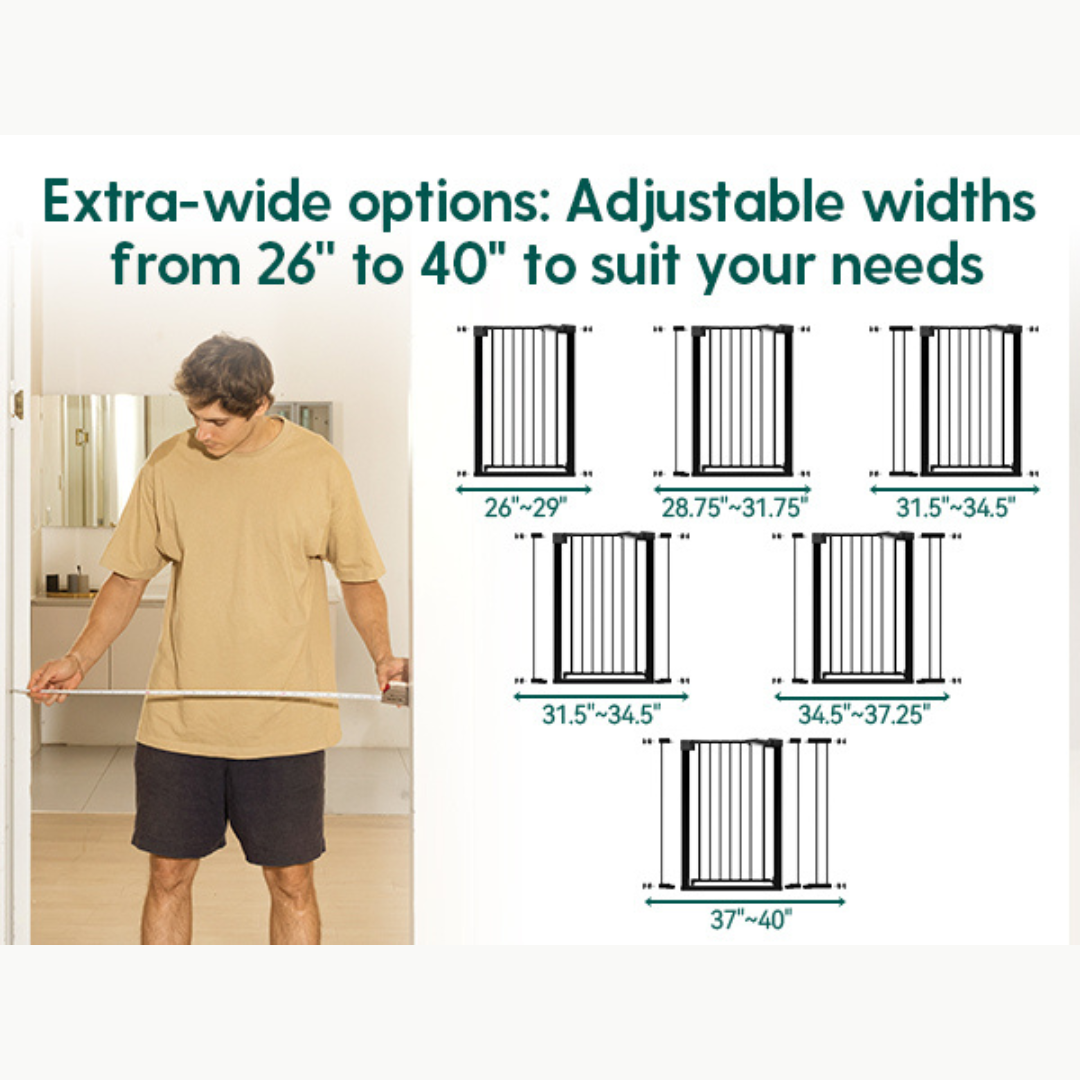 Extra-wide options: Adjustable widths from 26" to 40" to suit your needs

26"~29"

28.75"~31.75"

31.5"~34.5"

31.5"~34.5"

34.5"~37.25"

37"~40"