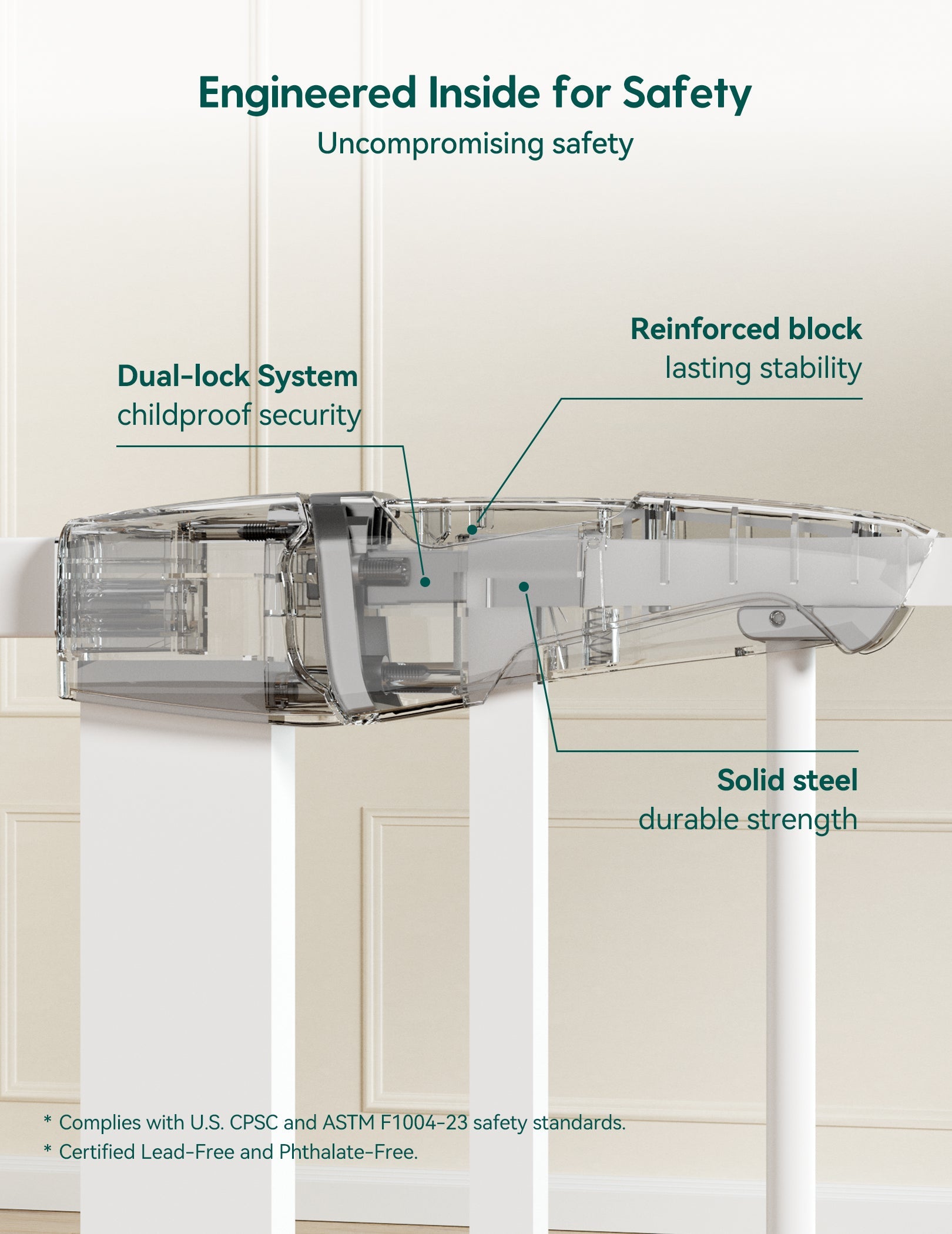 Engineered Inside for Safety
Uncompromising safety

Reinforced block
lasting stability

Dual-lock System
childproof security

Solid steel
durable strength

* Complies with U.S. CPSC and ASTM F1004-23 safety standards.
* Certified Lead-Free and Phthalate-Free.