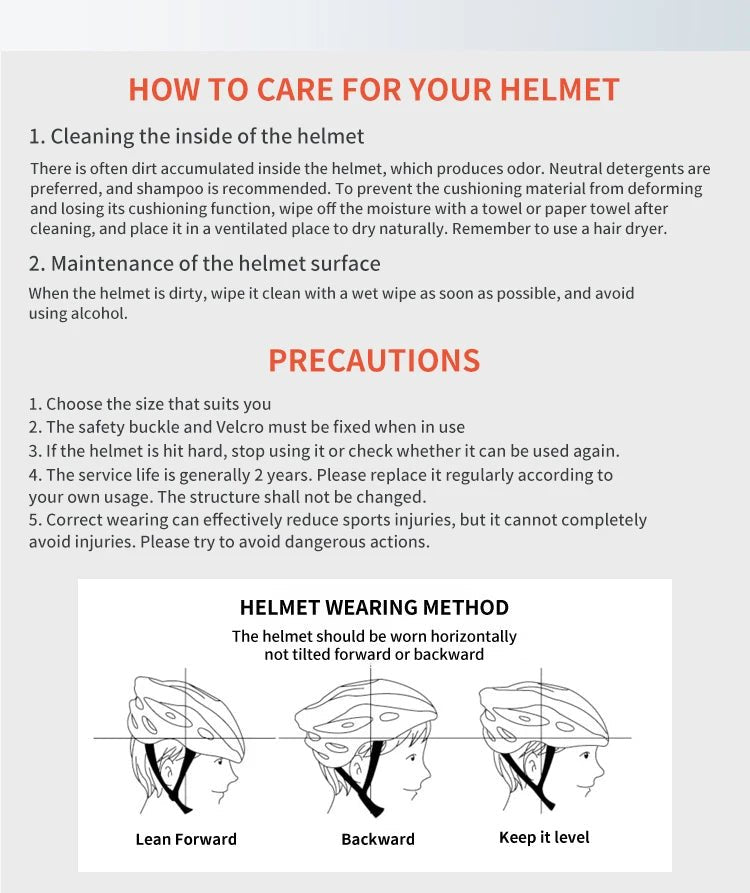 HOW TO CARE FOR YOUR HELMET

1. Cleaning the inside of the helmet

There is often dirt accumulated inside the helmet, which produces odor. Neutral detergents are preferred, and shampoo is recommended. To prevent the cushioning material from deforming and losing its cushioning function, wipe off the moisture with a towel or paper towel after cleaning, and place it in a ventilated place to dry naturally. Remember to use a hair dryer.

2. Maintenance of the helmet surface

When the helmet is dirty, wipe it clean with a wet wipe as soon as possible, and avoid using alcohol.

PRECAUTIONS

1. Choose the size that suits you
2. The safety buckle and Velcro must be fixed when in use
3. If the helmet is hit hard, stop using it or check whether it can be used again.
4. The service life is generally 2 years. Please replace it regularly according to your own usage. The structure shall not be changed.
5. Correct wearing can effectively reduce sports injuries, but it cannot completely avoid injuries. Please try to avoid dangerous actions.

HELMET WEARING METHOD

The helmet should be worn horizontally not tilted forward or backward

Lean Forward

Backward

Keep it level