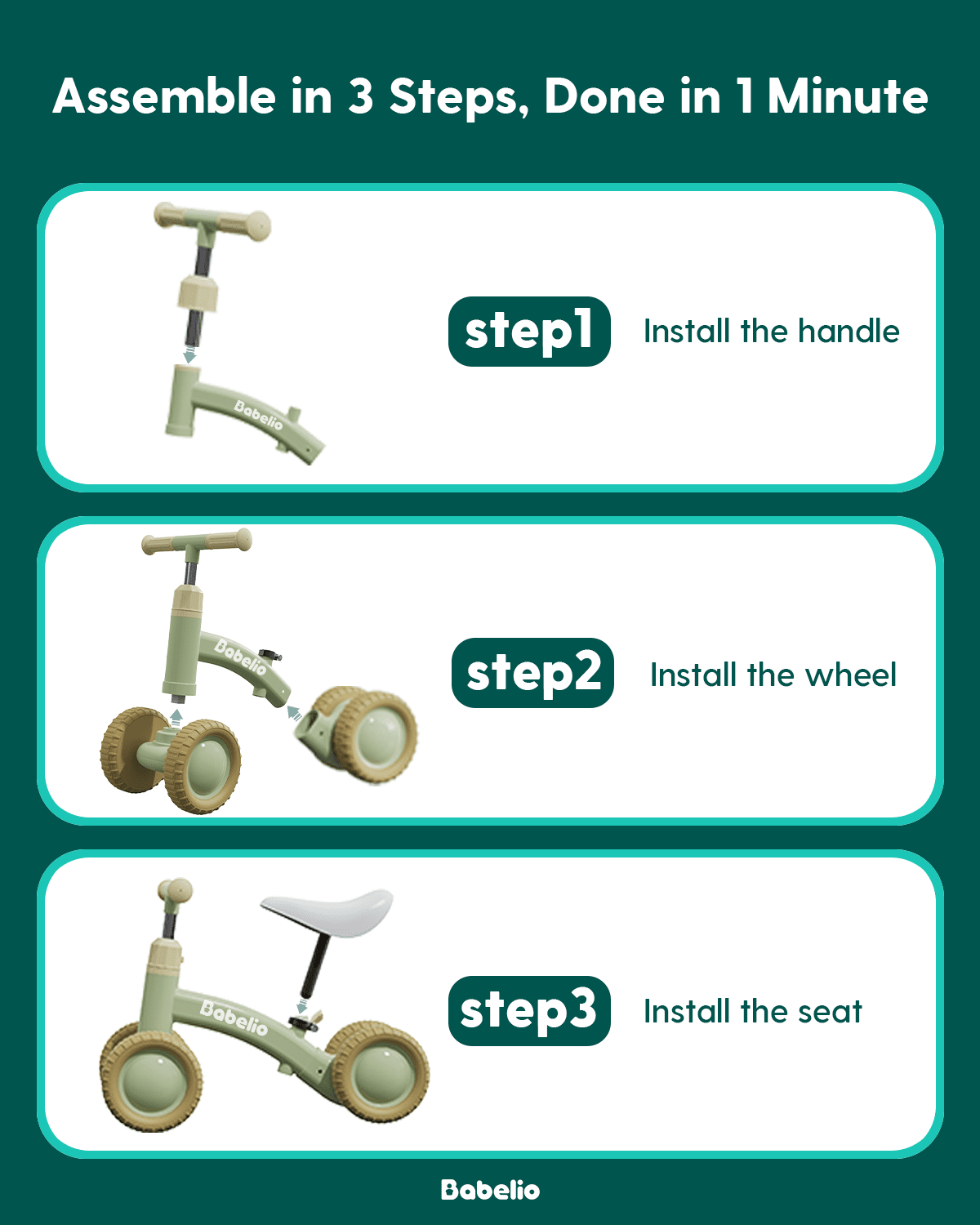 Assemble in 3 Steps, Done in 1 Minute

Babelio

step1 Install the handle

Babelio

step2 Install the wheel

Babelio

step3 Install the seat

Babelio