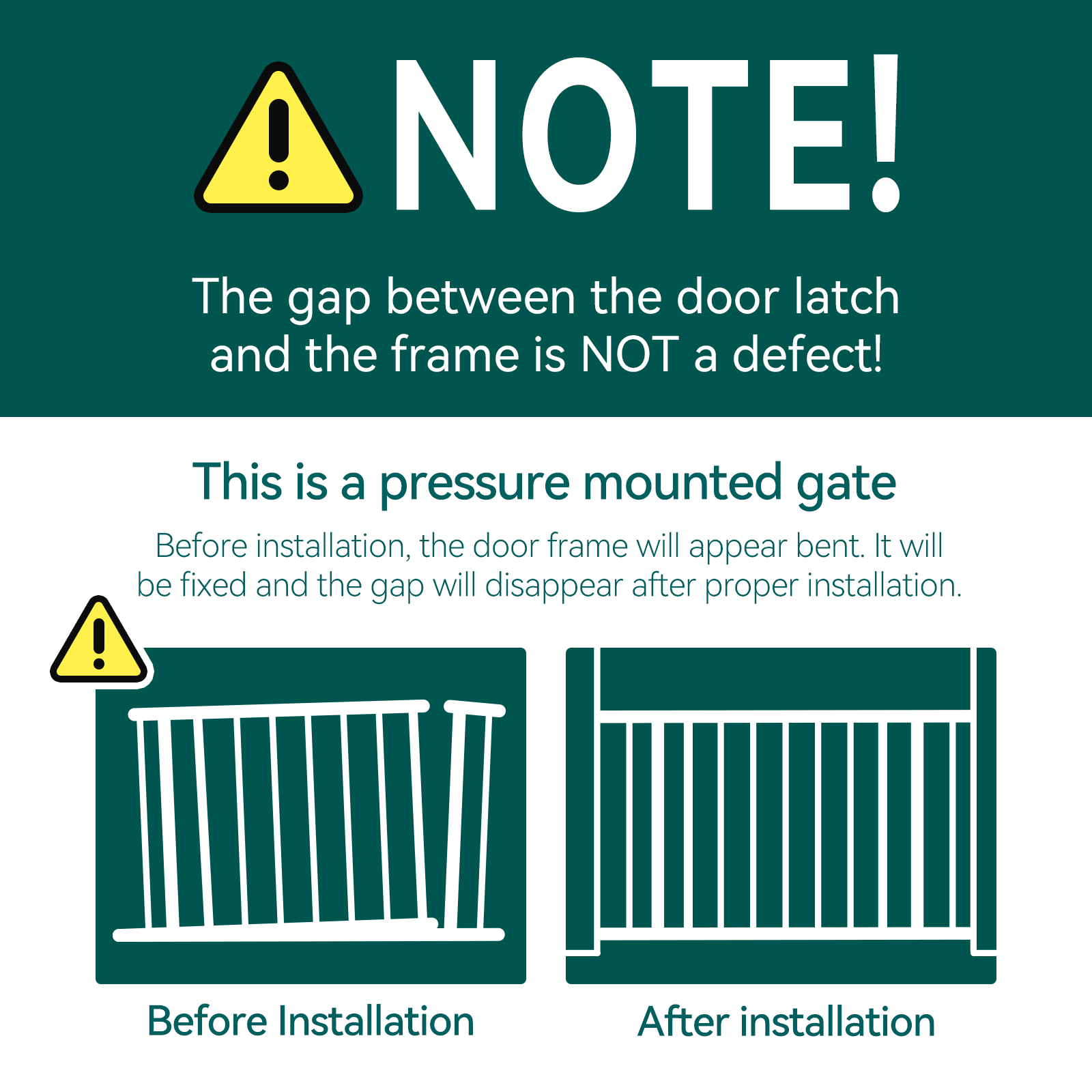 NOTE!

The gap between the door latch and the frame is NOT a defect!

This is a pressure mounted gate

Before installation, the door frame will appear bent. It will be fixed and the gap will disappear after proper installation.

Before Installation

After installation