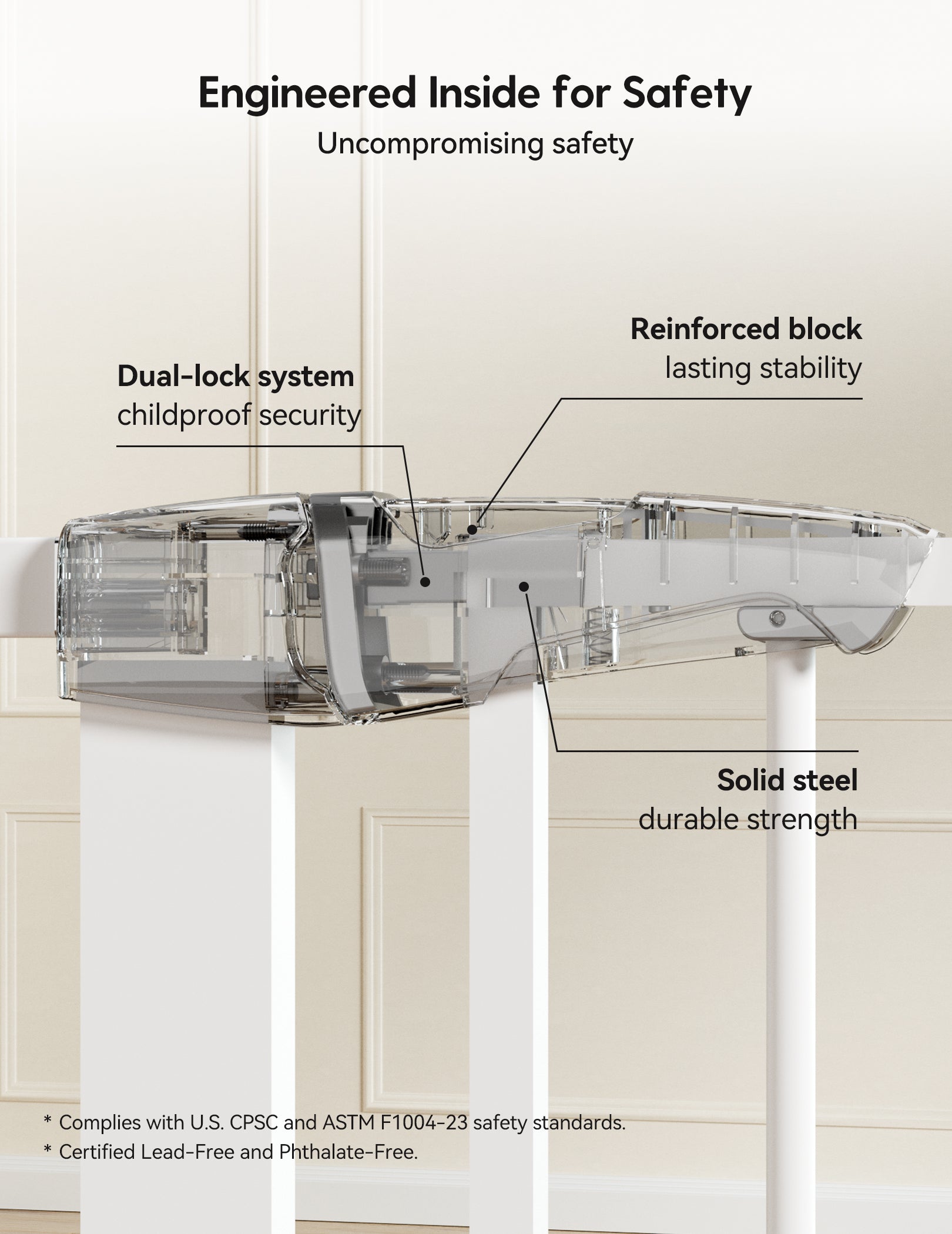 Engineered Inside for Safety
Uncompromising safety

Reinforced block
lasting stability

Dual-lock system
childproof security

Solid steel
durable strength

* Complies with U.S. CPSC and ASTM F1004-23 safety standards.
* Certified Lead-Free and Phthalate-Free.