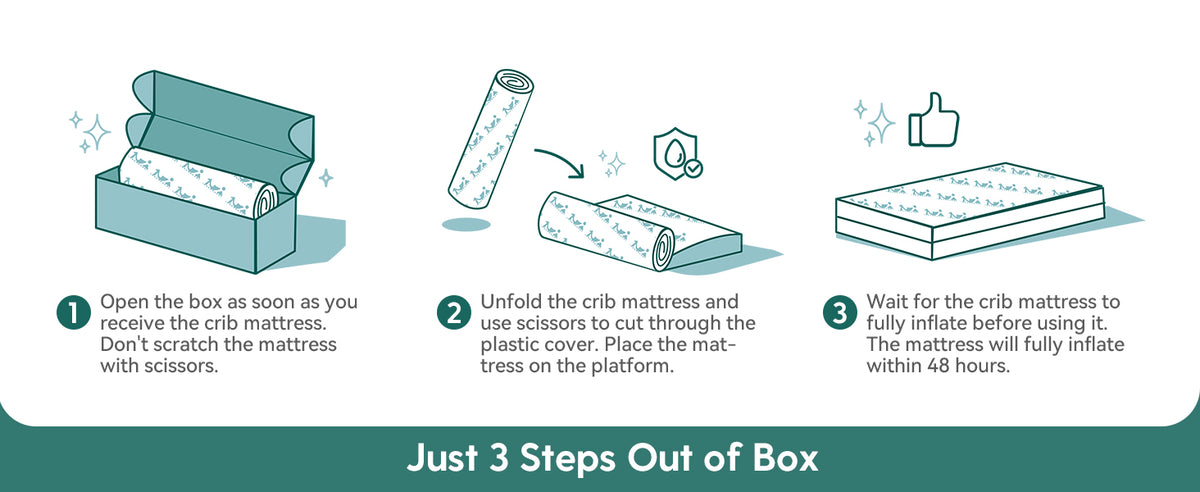 1 Open the box as soon as you receive the crib mattress. Don't scratch the mattress with scissors.

2 Unfold the crib mattress and use scissors to cut through the plastic cover. Place the mattress on the platform.

3 Wait for the crib mattress to fully inflate before using it. The mattress will fully inflate within 48 hours.

Just 3 Steps Out of Box