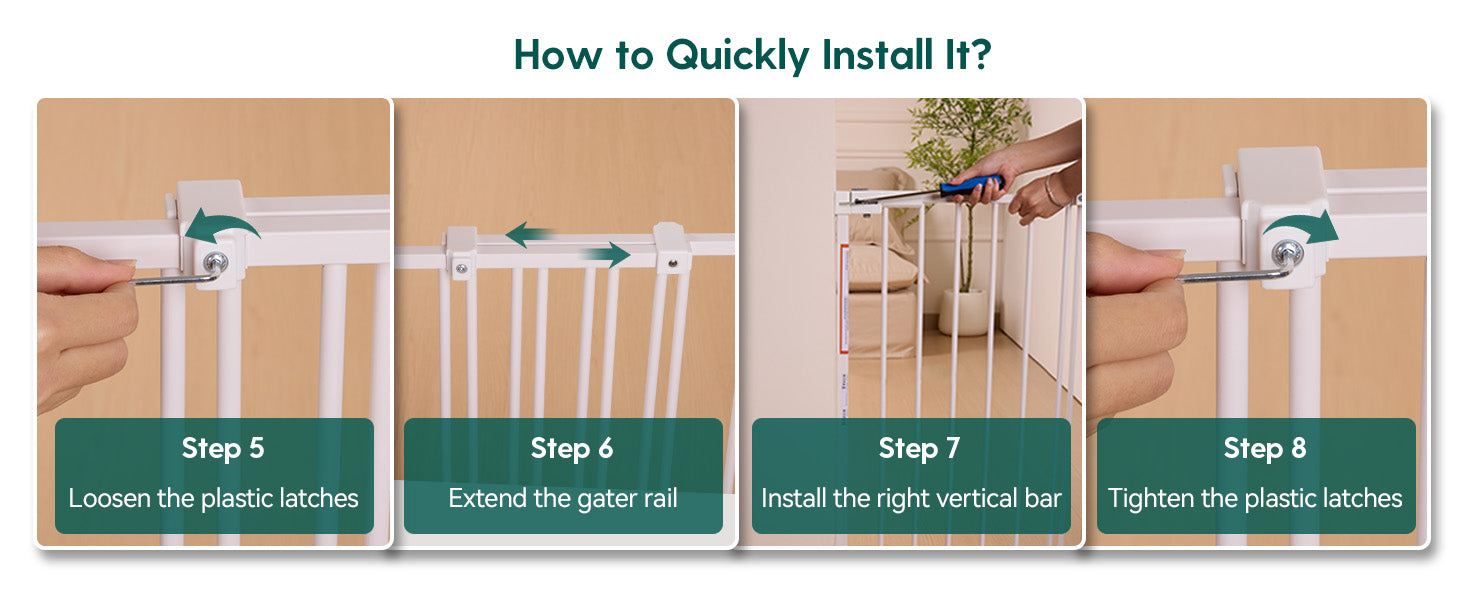 How to Quickly Install It?

Step 5
Loosen the plastic latches

Step 6
Extend the gater rail

Step 7
Install the right vertical bar

Step 8
Tighten the plastic latches