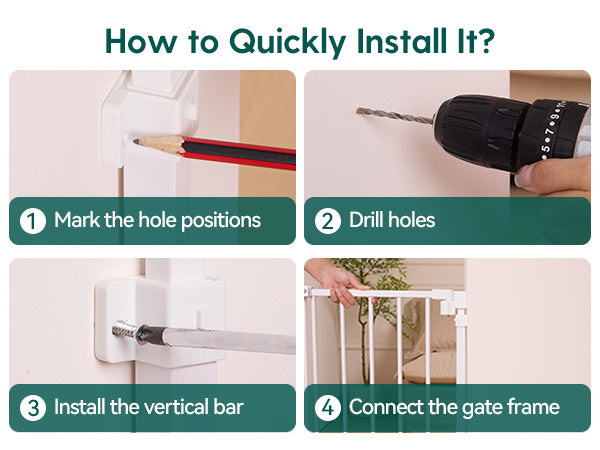 How to Quickly Install It?

1 Mark the hole positions

2 Drill holes

3 Install the vertical bar

4 Connect the gate frame