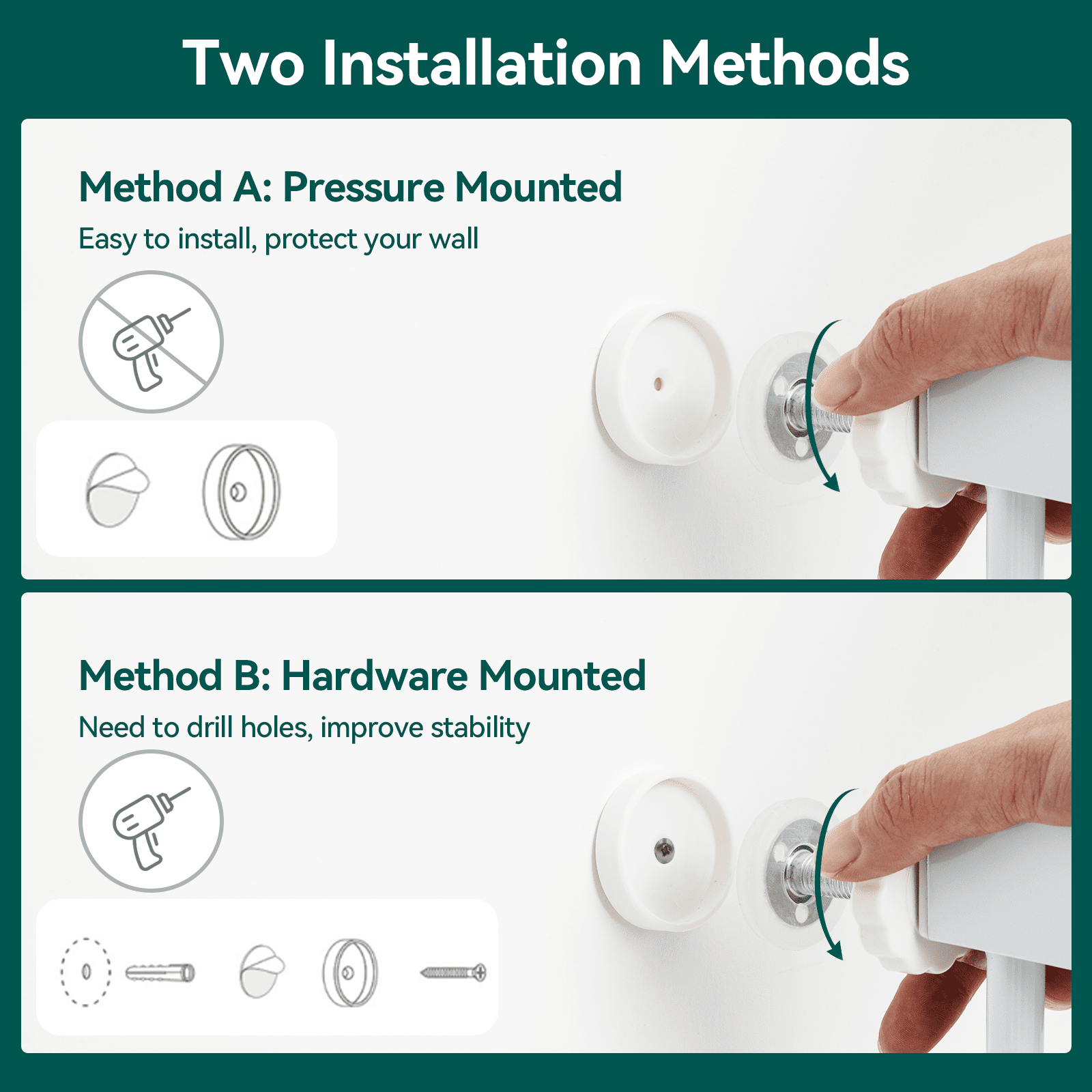 Two Installation Methods

Method A: Pressure Mounted

Easy to install, protect your wall

Method B: Hardware Mounted

Need to drill holes, improve stability