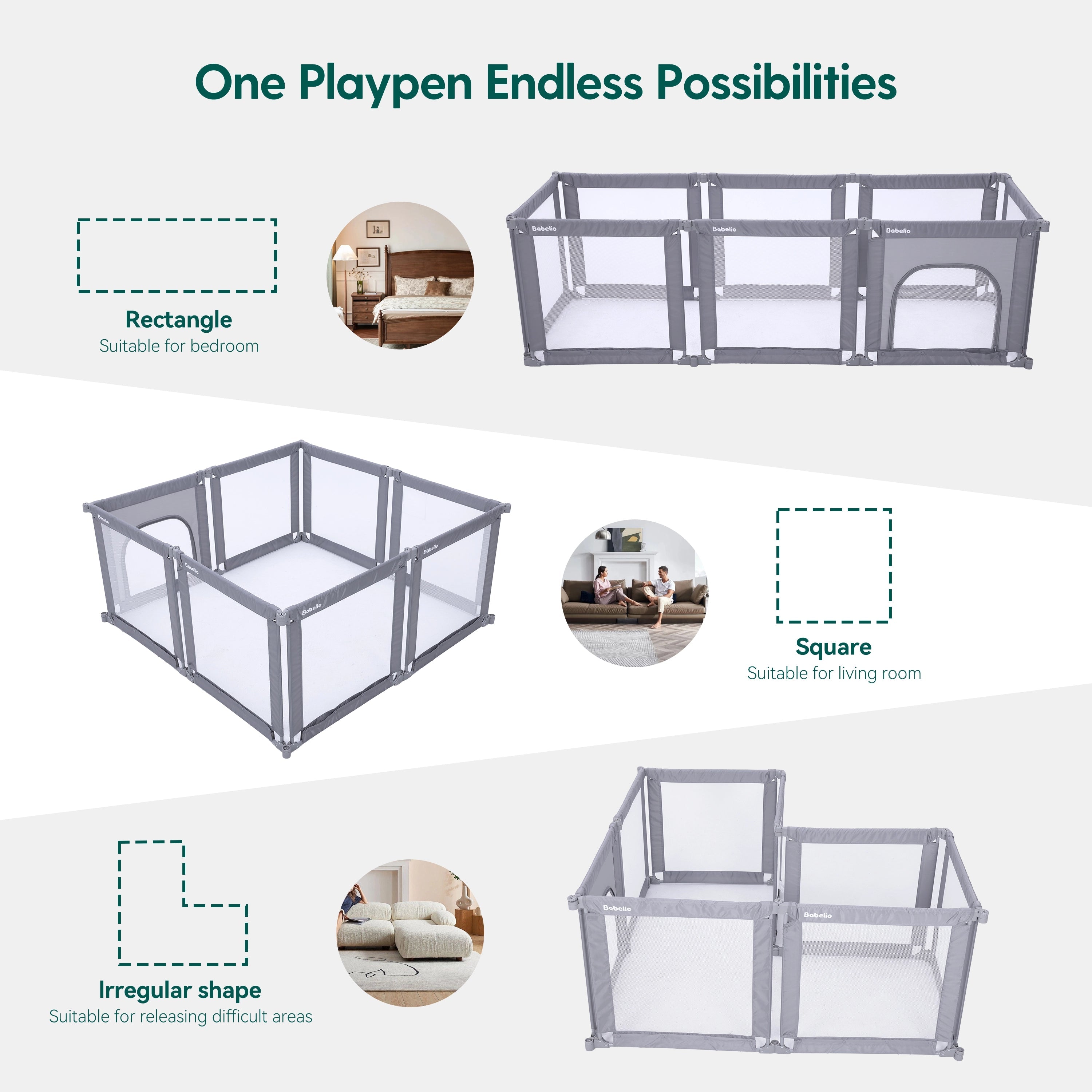 One Playpen Endless Possibilities

Rectangle
Suitable for bedroom

Babelio Babelio Babelio

Babelio Babelio Babelio Babelio

Square
Suitable for living room

Irregular shape
Suitable for releasing difficult areas

Babelio Babelio